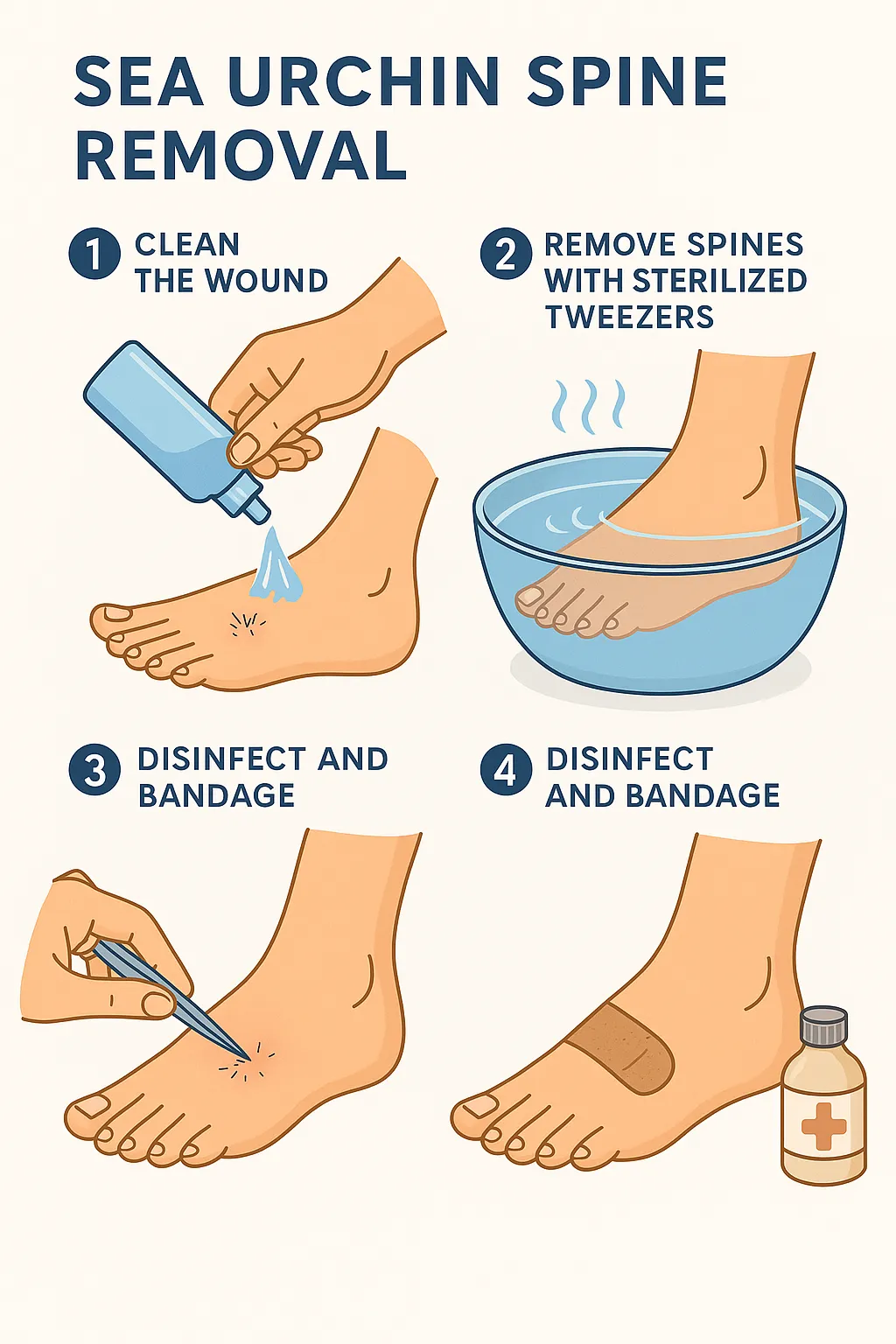 SEA URCHIN SPINE REMOVAL

1 CLEAN THE WOUND

2 REMOVE SPINES WITH STERILIZED TWEEZERS

3 DISINFECT AND BANDAGE

4 DISINFECT AND BANDAGE